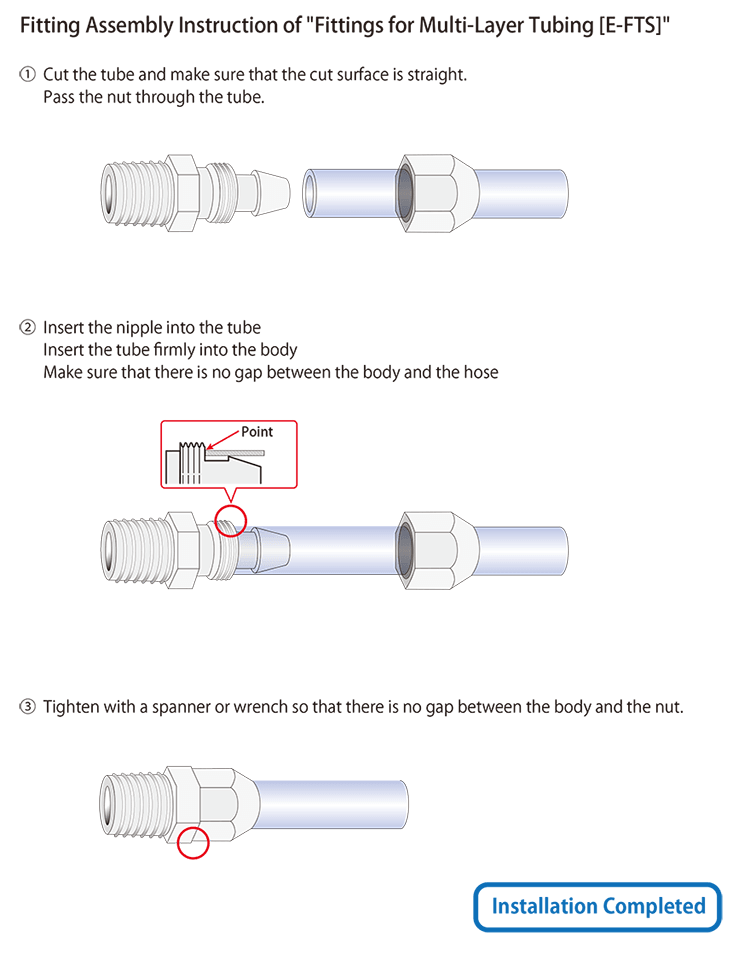 Fitting Assembly Instruction of "Fittings for Multi-Layer Tubing [E-FTS]"

① Cut the tube and make sure that the cut surface is straight.
Pass the nut through the tube.

② Insert the nipple into the tube
Insert the tube firmly into the body
Make sure that there is no gap between the body and the hose

Point

③ Tighten with a spanner or wrench so that there is no gap between the body and the nut.

Installation Completed